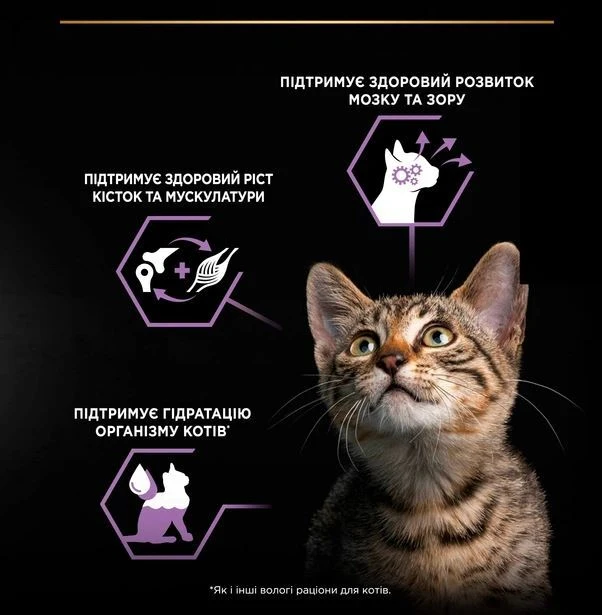 ПІДТРИМУЄ ЗДОРОВИЙ РОЗВИТОК МОЗКУ ТА ЗОРУ

ПІДТРИМУЄ ЗДОРОВИЙ РІСТ КІСТОК ТА МУСКУЛАТУРИ

ПІДТРИМУЄ ГІДРАТАЦІЮ ОРГАНІЗМУ КОТІВ*

*Як і інші вологі раціони для котів.