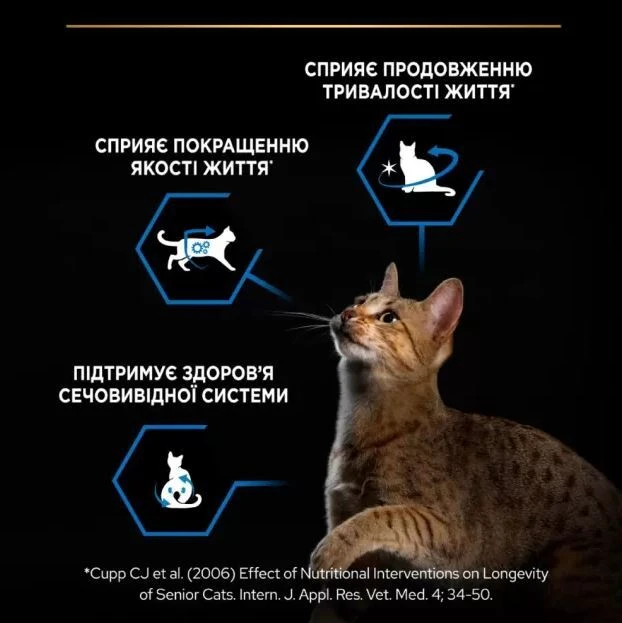 СПРИЯЄ ПРОДОВЖЕННЮ ТРИВАЛОСТІ ЖИТТЯ*

СПРИЯЄ ПОКРАЩЕННЮ ЯКОСТІ ЖИТТЯ*

ПІДТРИМУЄ ЗДОРОВ'Я СЕЧОВИВІДНОЇ СИСТЕМИ

*Cupp CJ et al. (2006) Effect of Nutritional Interventions on Longevity of Senior Cats. Intern. J. Appl. Res. Vet. Med. 4; 34-50.